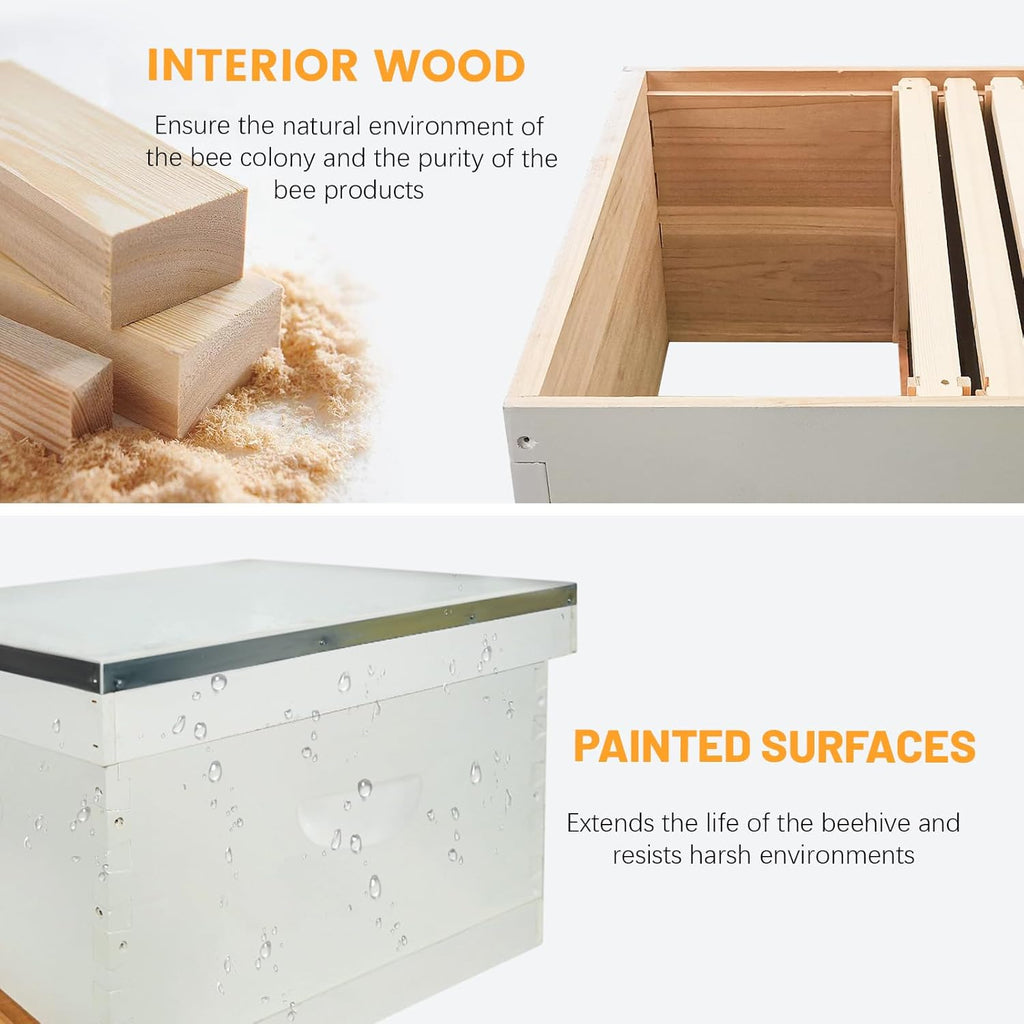 INTERIOR WOOD

Ensure the natural environment of the bee colony and the purity of the bee products

PAINTED SURFACES

Extends the life of the beehive and resists harsh environments