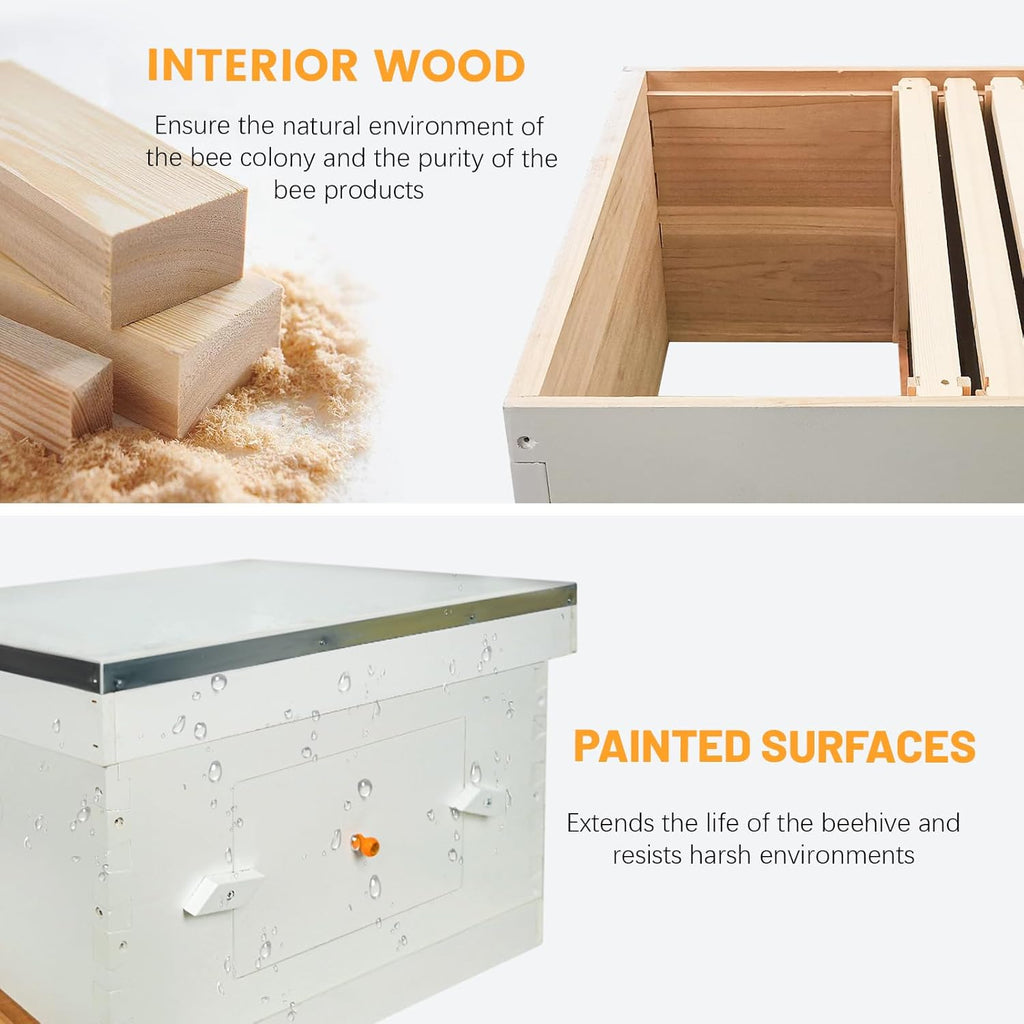 INTERIOR WOOD

Ensure the natural environment of the bee colony and the purity of the bee products

PAINTED SURFACES

Extends the life of the beehive and resists harsh environments