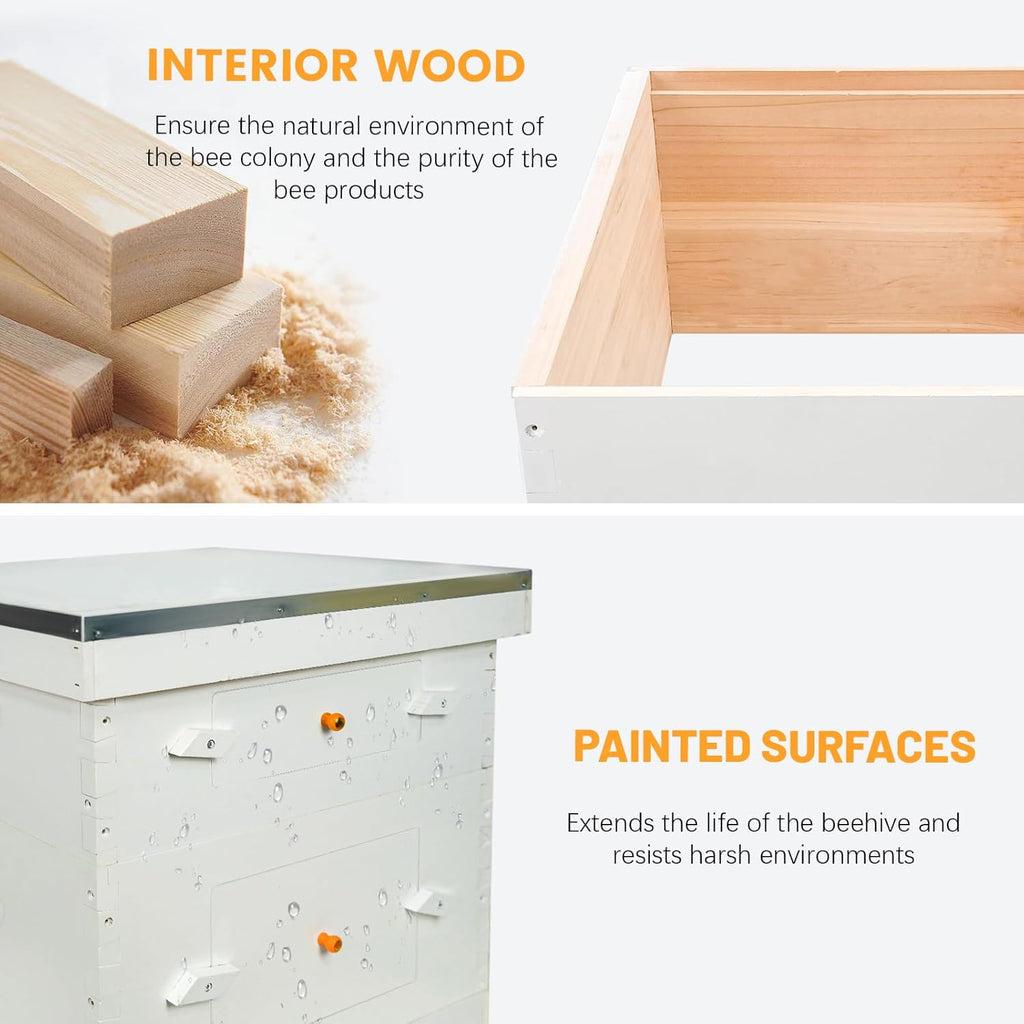 INTERIOR WOOD

Ensure the natural environment of the bee colony and the purity of the bee products

PAINTED SURFACES

Extends the life of the beehive and resists harsh environments