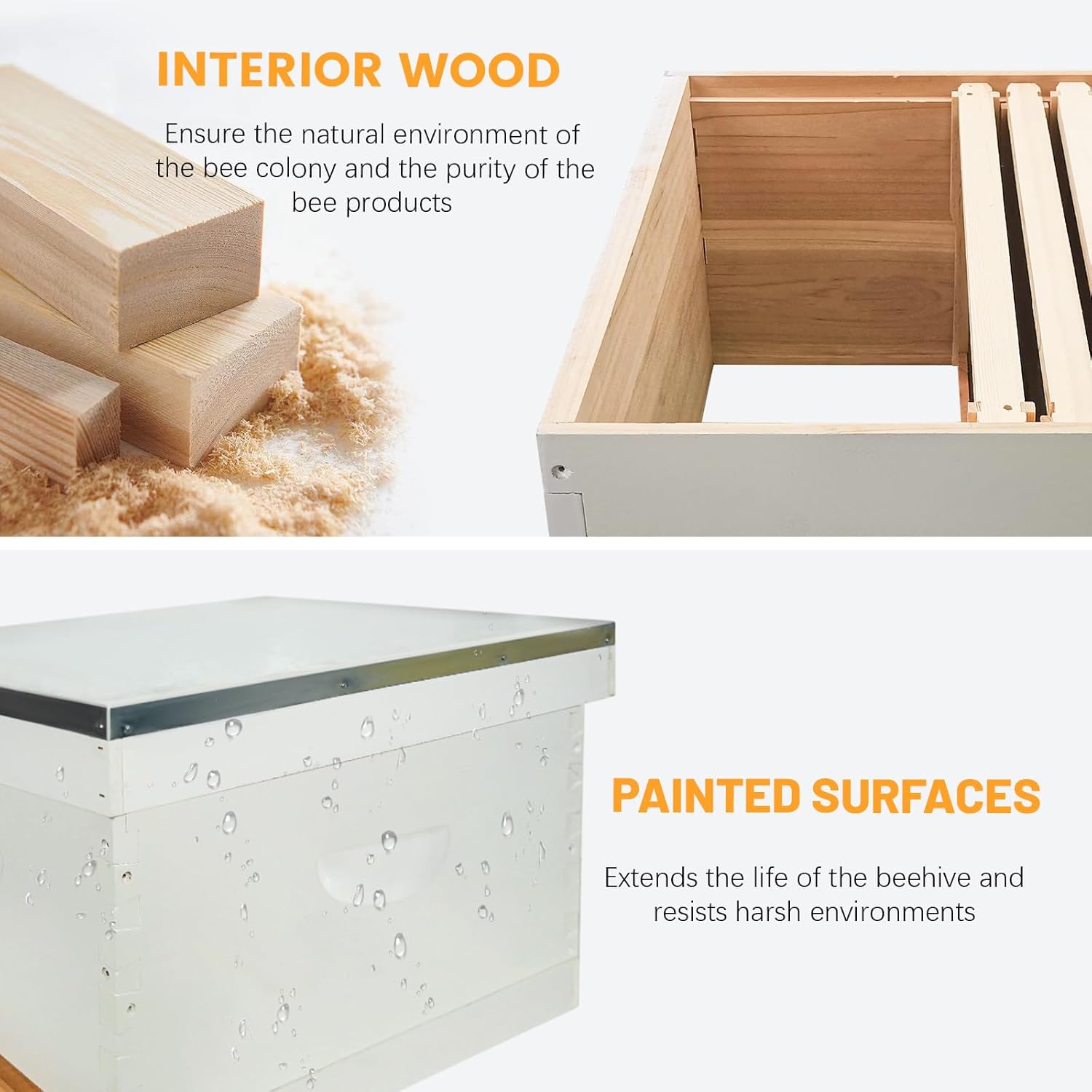 INTERIOR WOOD

Ensure the natural environment of the bee colony and the purity of the bee products

PAINTED SURFACES

Extends the life of the beehive and resists harsh environments