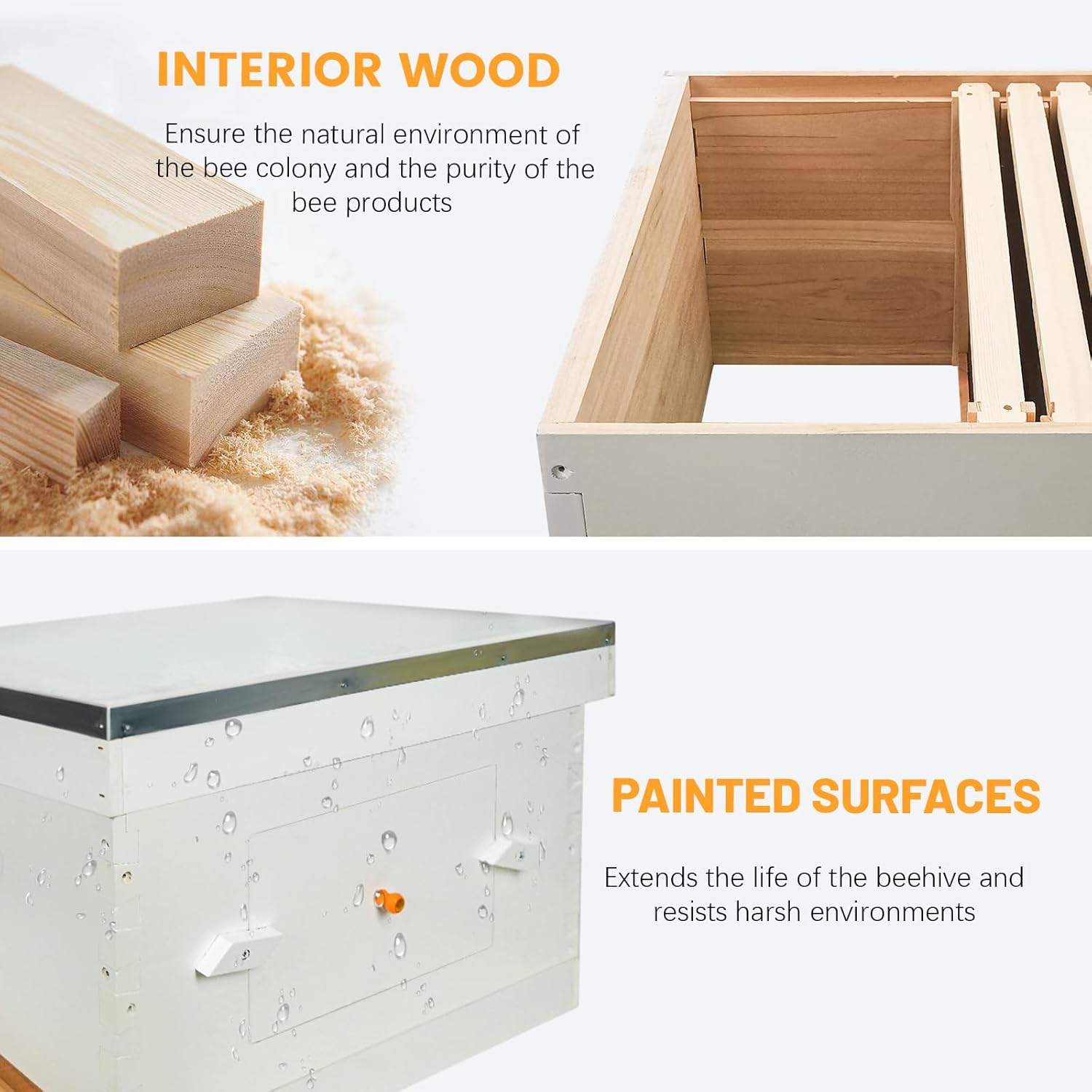 INTERIOR WOOD

Ensure the natural environment of the bee colony and the purity of the bee products

PAINTED SURFACES

Extends the life of the beehive and resists harsh environments